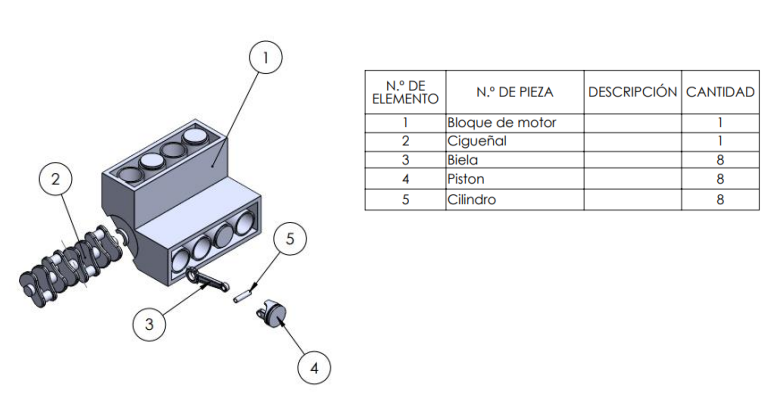 1

2

5

3

4

| N.º DE ELEMENTO | N.º DE PIEZA | DESCRIPCIÓN | CANTIDAD |
|---|---|---|---|
| 1 | Bloque de motor | | 1 |
| 2 | Cigueñal | | 1 |
| 3 | Biela | | 8 |
| 4 | Piston | | 8 |
| 5 | Cilindro | | 8 |